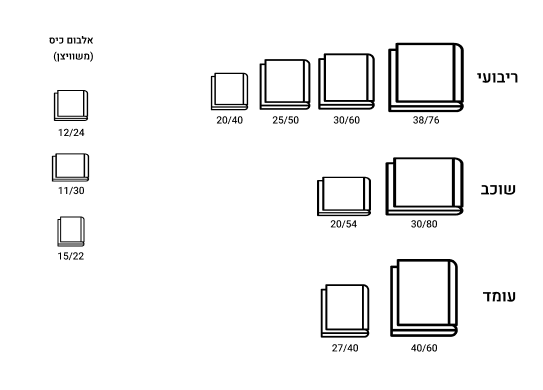 ריבועי
38/76
30/60
25/50
20/40

שוכב
30/80
20/54

עומד
40/60
27/40

אלבום כיס
(משוויצן)
12/24
11/30
15/22